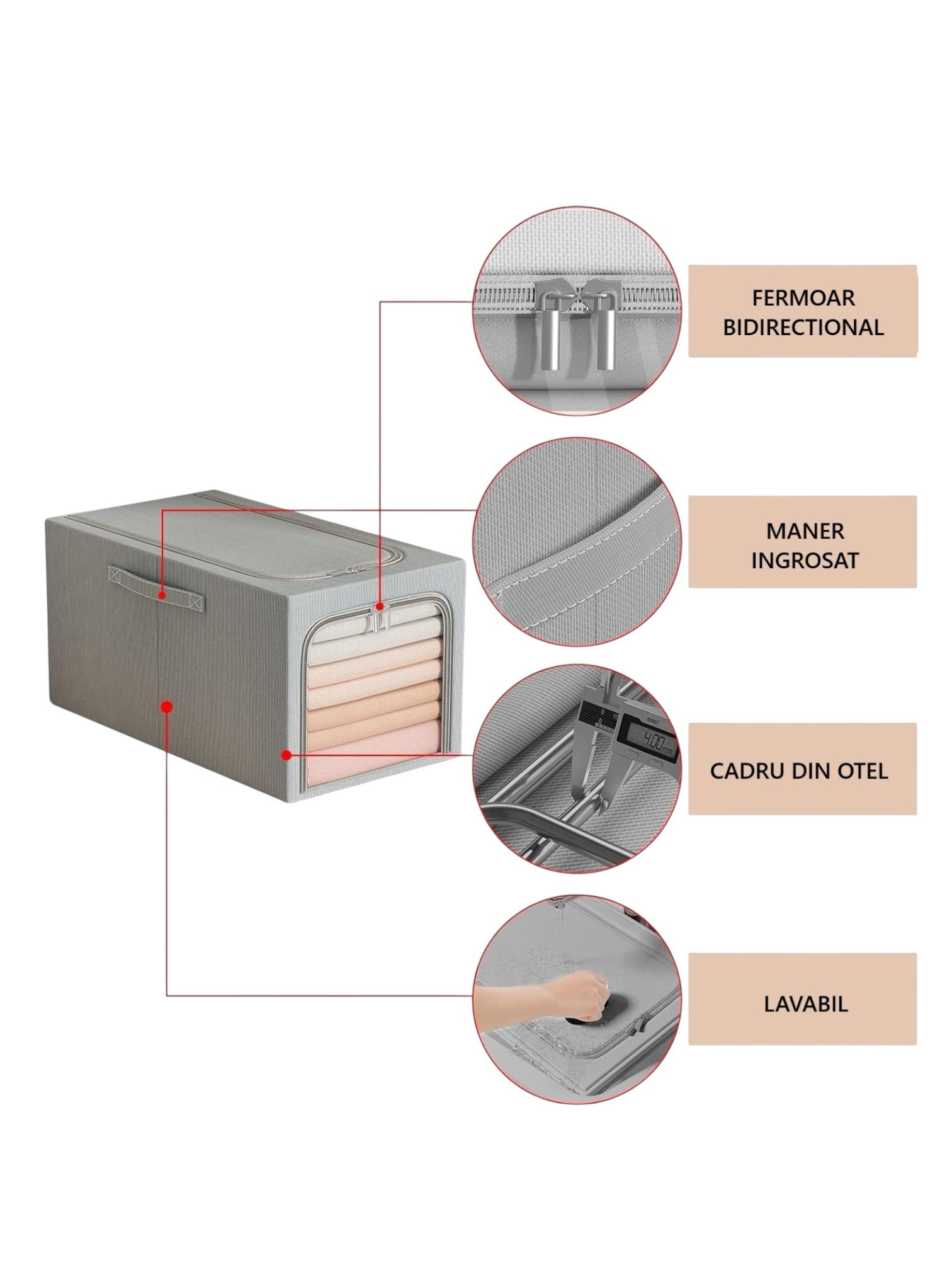 FERMOAR BIDIRECTIONAL

MANER INGROSAT

4.00mm

CADRU DIN OTEL

LAVABIL